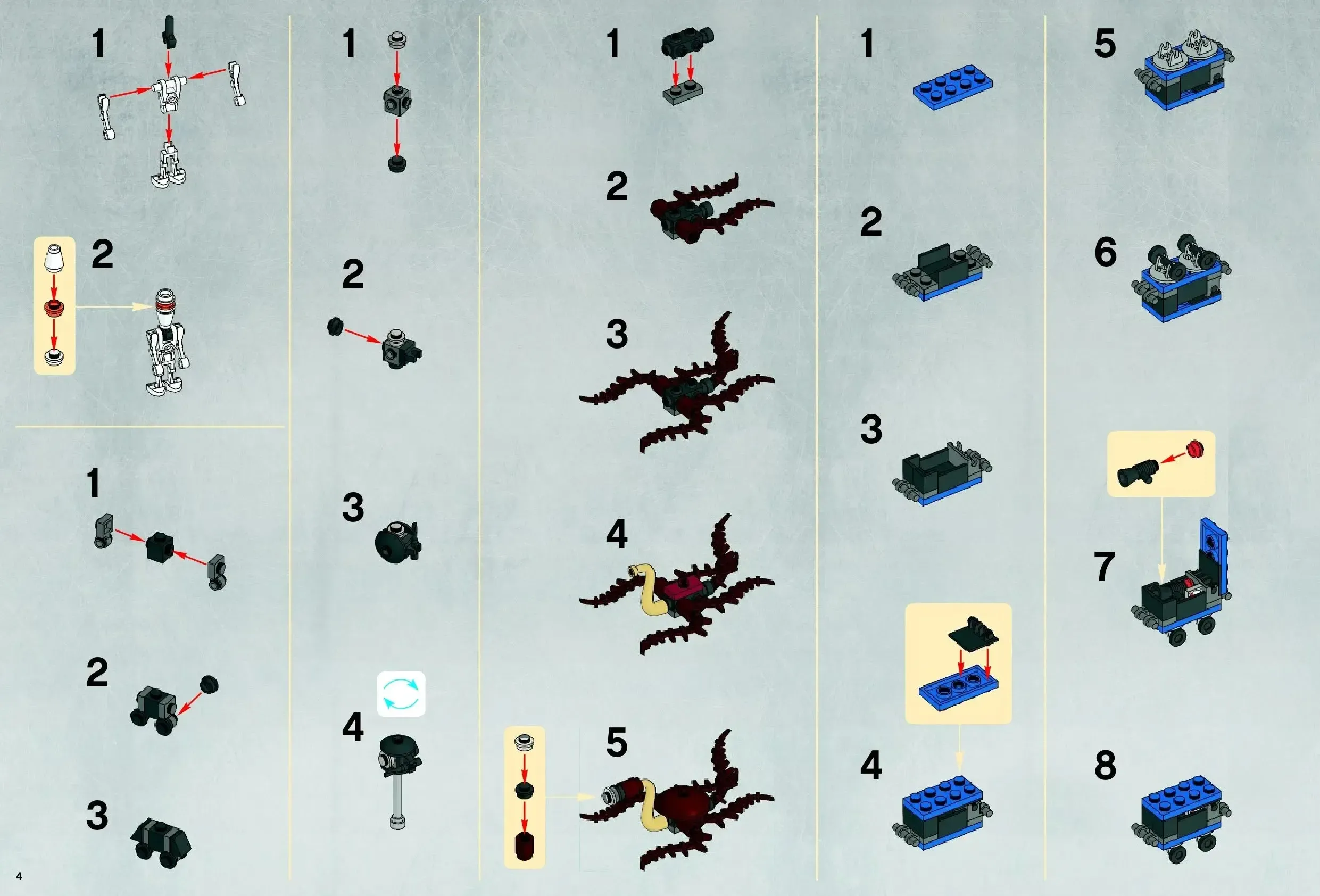 1

2

1

2

3

1

2

3

4

1

2

3

4

5

1

2

3

4

5

6

7

8

4